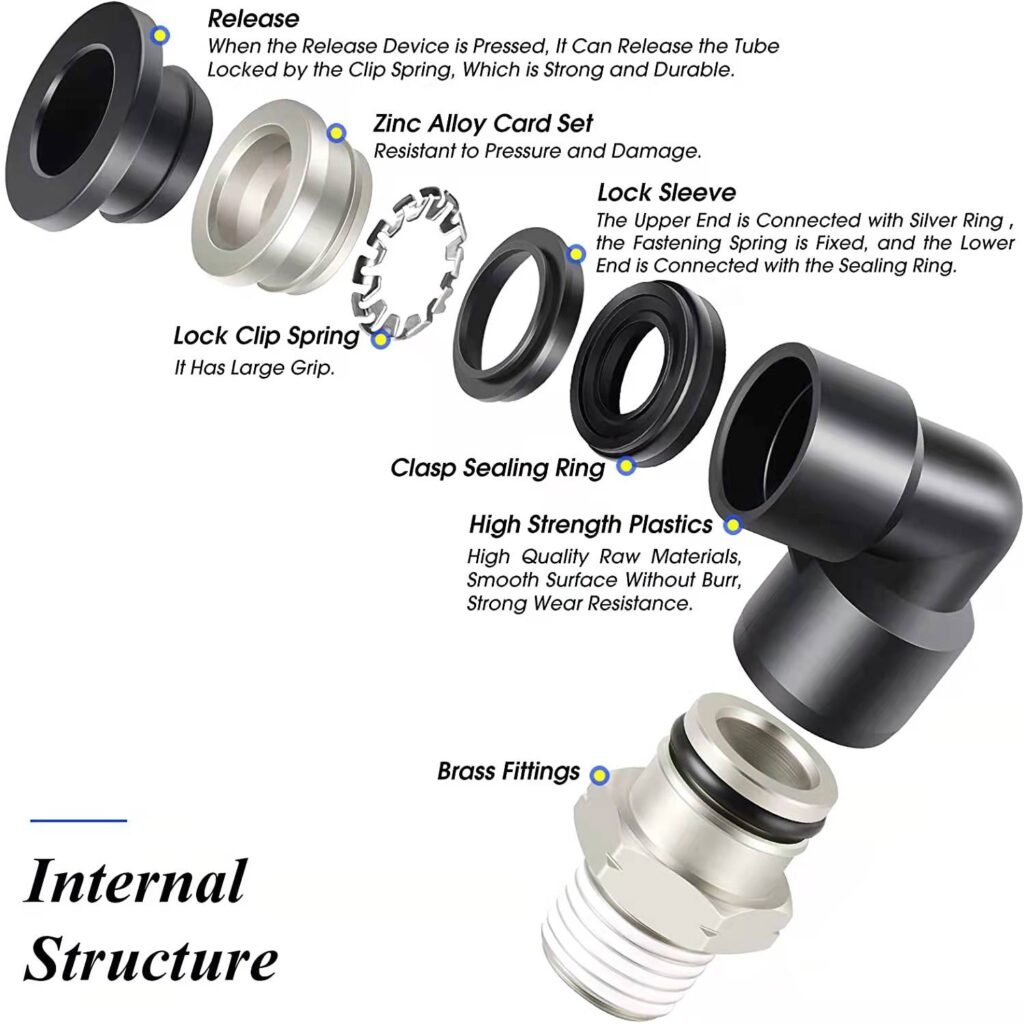 Release
When the Release Device is Pressed, It Can Release the Tube Locked by the Clip Spring, Which is Strong and Durable.

Zinc Alloy Card Set
Resistant to Pressure and Damage.

Lock Sleeve
The Upper End is Connected with Silver Ring , the Fastening Spring is Fixed, and the Lower End is Connected with the Sealing Ring.

Lock Clip Spring
It Has Large Grip.

Clasp Sealing Ring

High Strength Plastics
High Quality Raw Materials, Smooth Surface Without Burr, Strong Wear Resistance.

Brass Fittings

Internal Structure